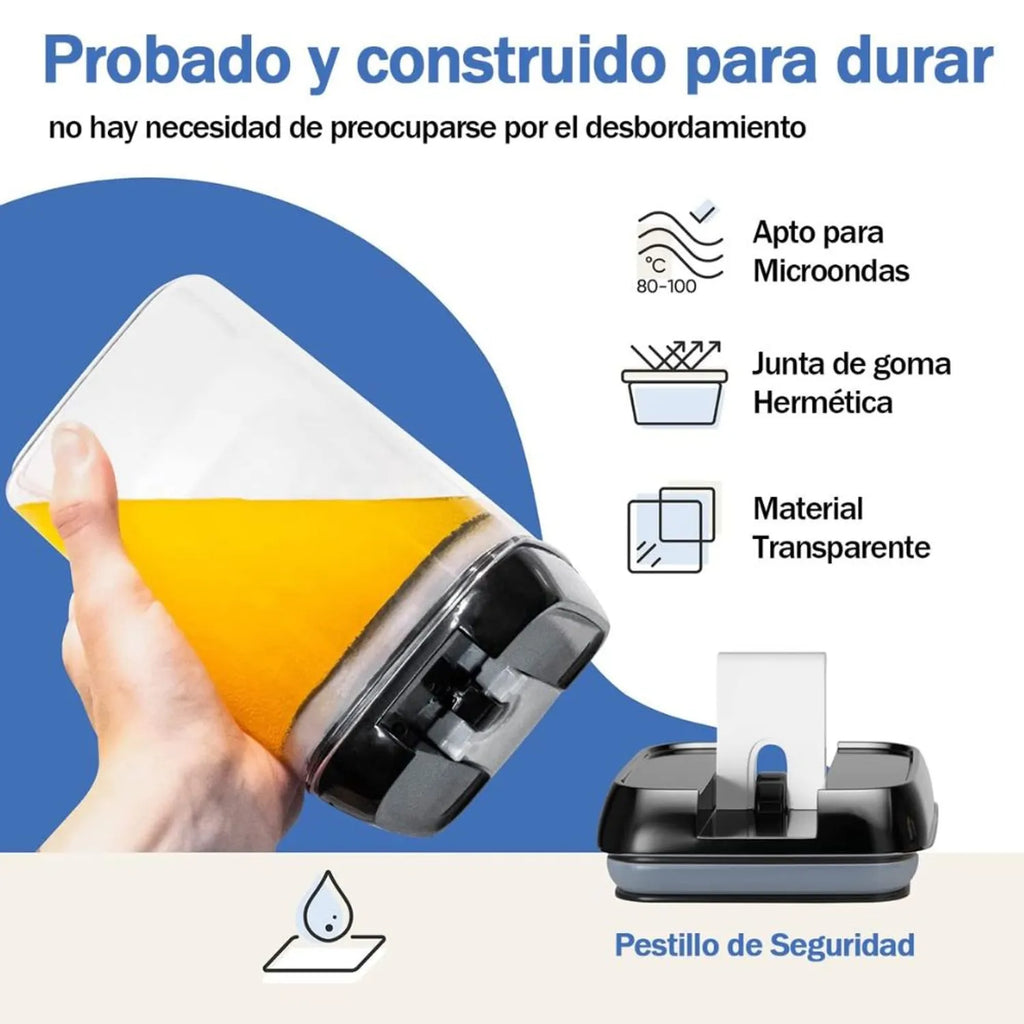 Probado y construido para durar

no hay necesidad de preocuparse por el desbordamiento

°C
80-100

Apto para Microondas

Junta de goma Hermética

Material Transparente

Pestillo de Seguridad